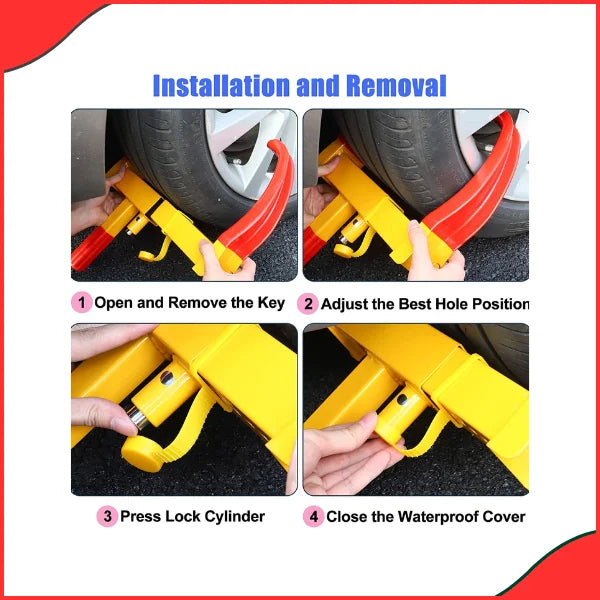 Installation and Removal

1 Open and Remove the Key

2 Adjust the Best Hole Position

3 Press Lock Cylinder

4 Close the Waterproof Cover