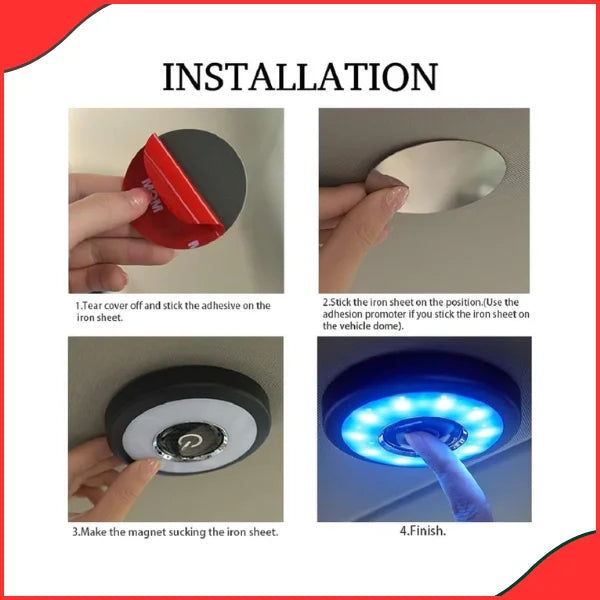 INSTALLATION

1.Tear cover off and stick the adhesive on the iron sheet.

2.Stick the iron sheet on the position.(Use the adhesion promoter if you stick the iron sheet on the vehicle dome).

3.Make the magnet sucking the iron sheet.

4.Finish.