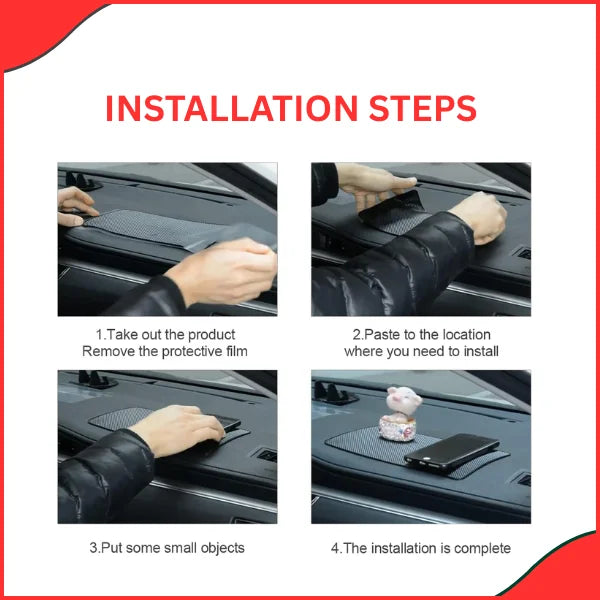 INSTALLATION STEPS

1.Take out the product
Remove the protective film

2.Paste to the location
where you need to install

3.Put some small objects

4.The installation is complete